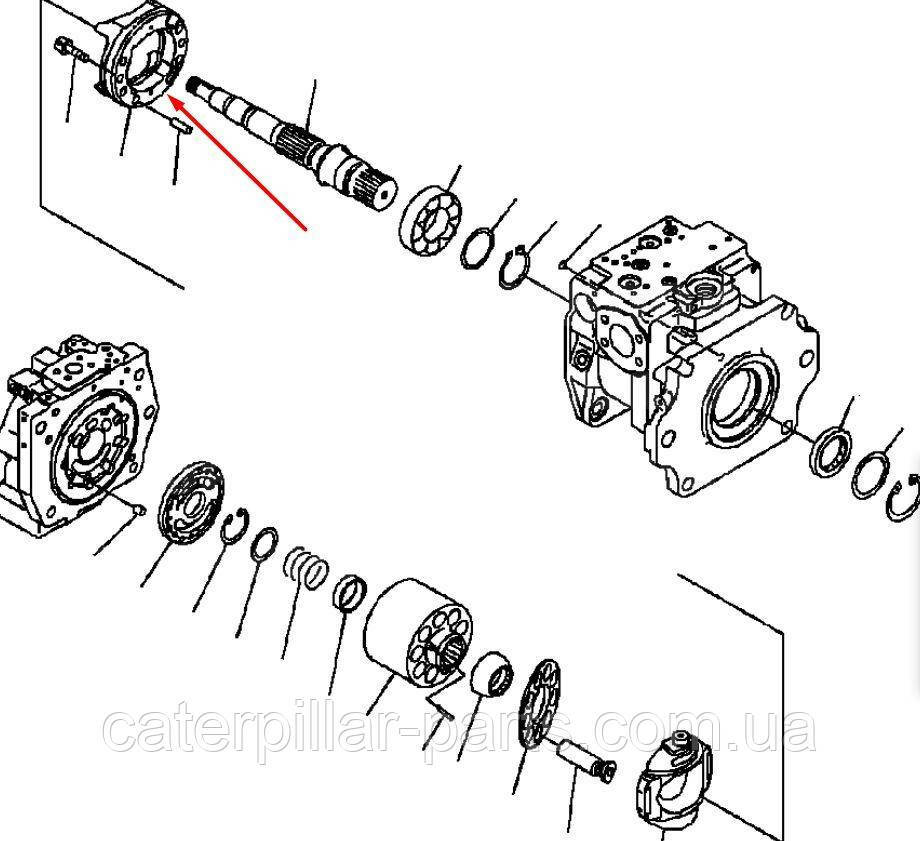 caterpillar-parts.com.ua