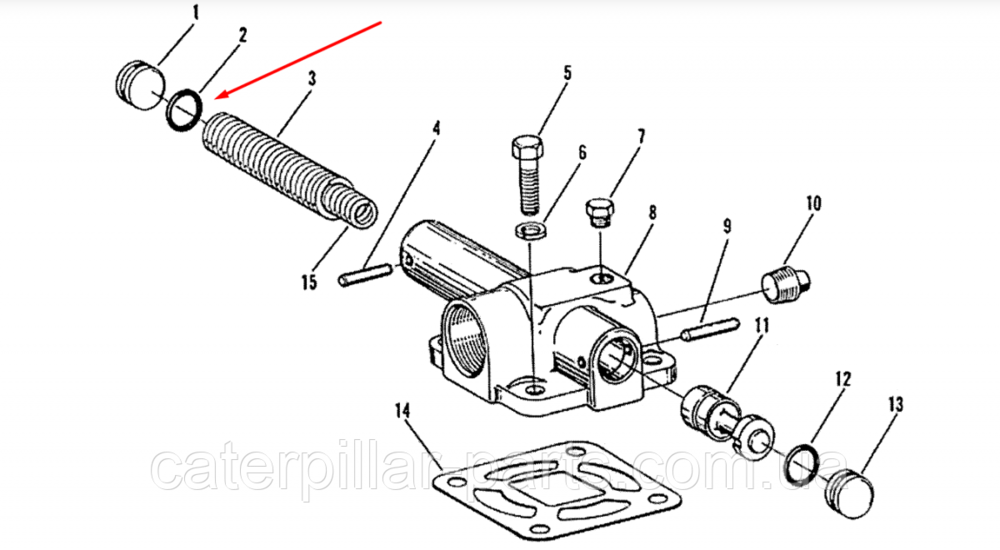 1
2
3
4
5
6
7
8
9
10
11
12
13
14
15
caterpillar-parts.com.ua