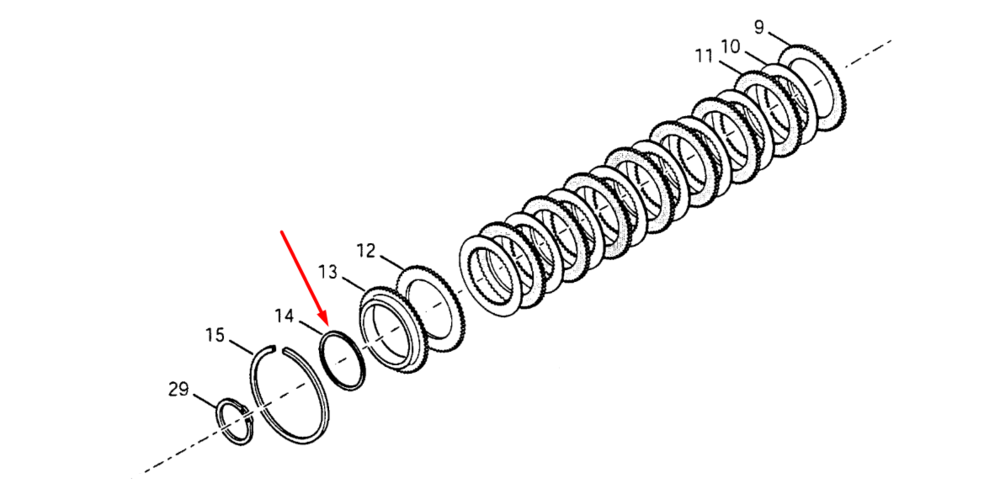 9
10
11
12
13
14
15
29