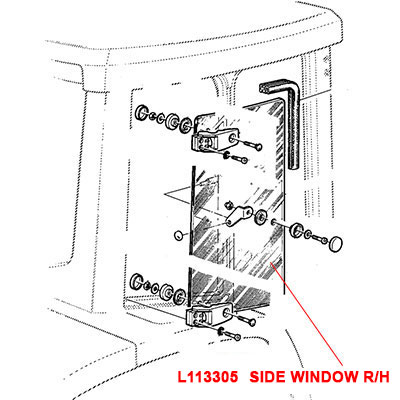 L113305 SIDE WINDOW R/H