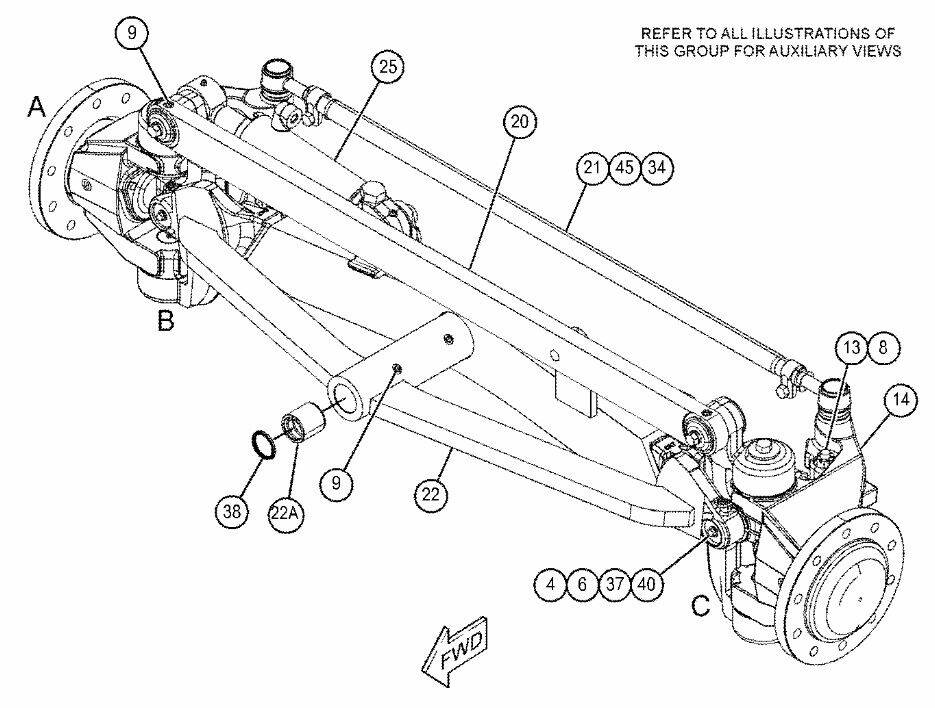 REFER TO ALL ILLUSTRATIONS OF THIS GROUP FOR AUXILIARY VIEWS

9
25
A
20
21 45 34
B
13 8
14
9
22
38
22A
4 6 37 40
C
FWD