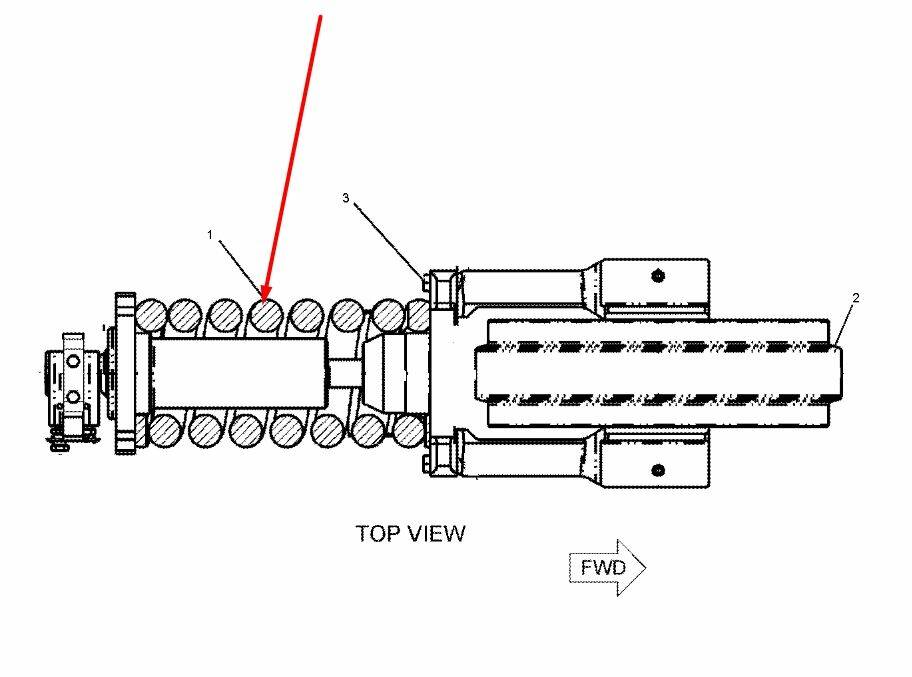 3

1

2

TOP VIEW

FWD