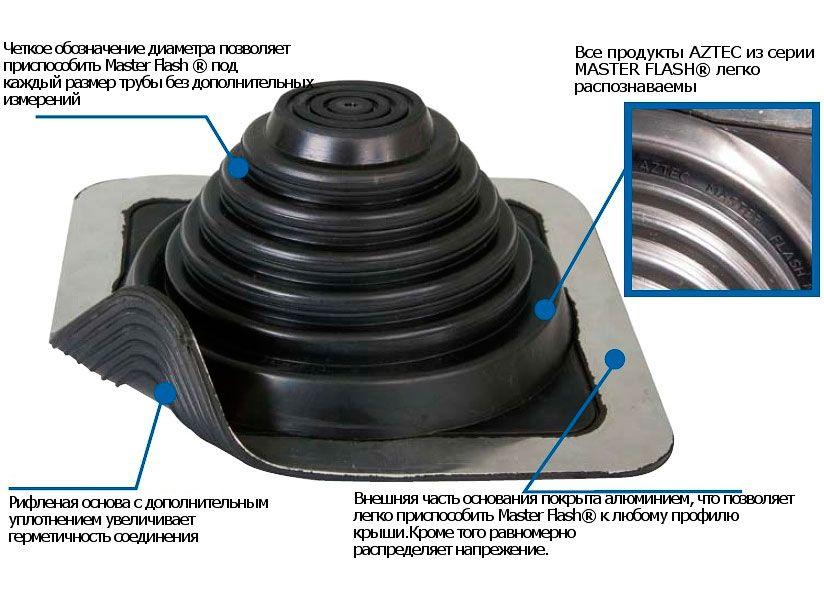 Четкое обозначение диаметра позволяет приспособить Master Flash ® под каждый размер трубы без дополнительных измерений

Все продукты AZTEC из серии MASTER FLASH® легко распознаваемы

AZTEC MASTER FLASH

Рифленая основа с дополнительным уплотнением увеличивает герметичность соединения

Внешняя часть основания покрыта алюминием, что позволяет легко приспособить Master Flash® к любому профилю крыши.Кроме того равномерно распределяет напрежение.