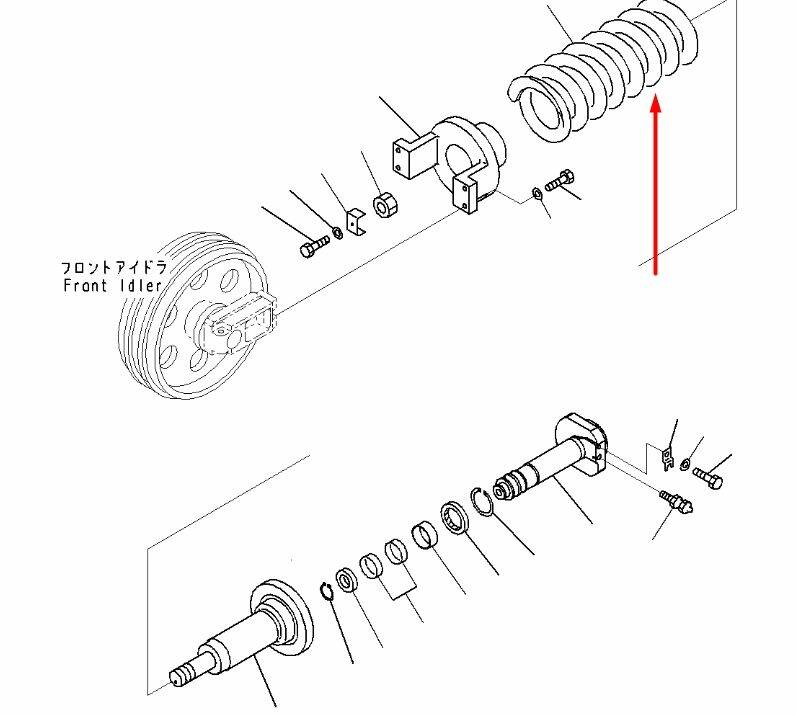 フロントアイドラ
Front Idler