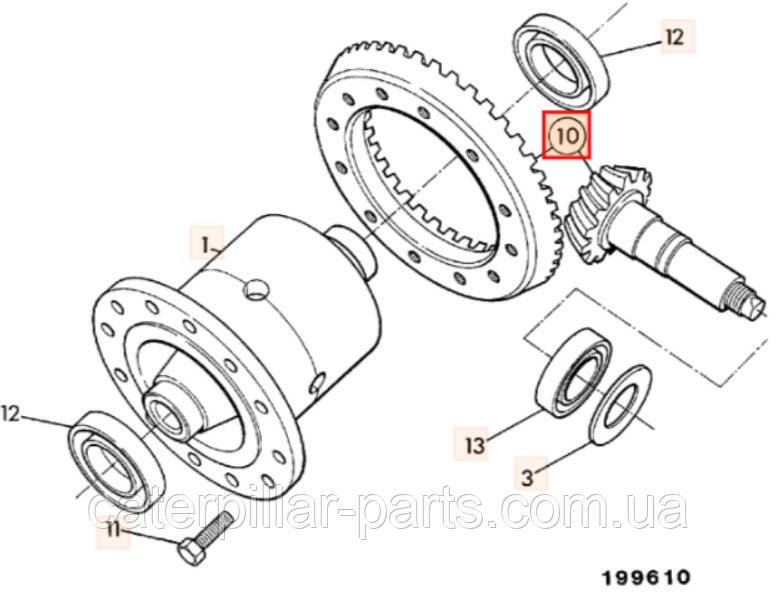 12
10
1
12
13
3
11
caterpillar-parts.com.ua
199610