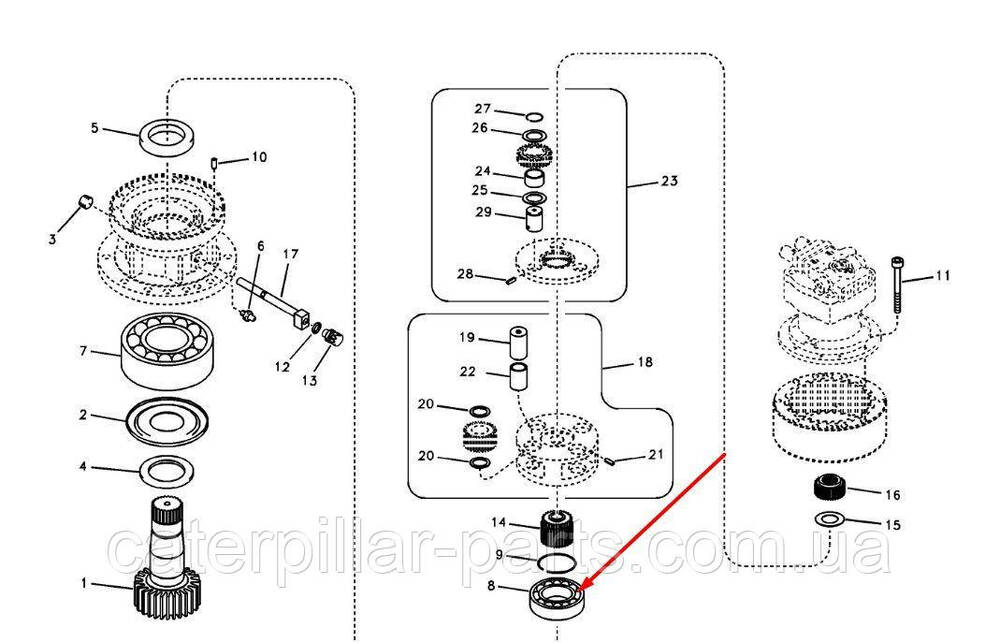 5
10
3
6
17
7
12
13
2
4
1
27
26
24
25
29
23
28
19
22
18
20
20
21
14
9
8
11
16
15
caterpillar-parts.com.ua