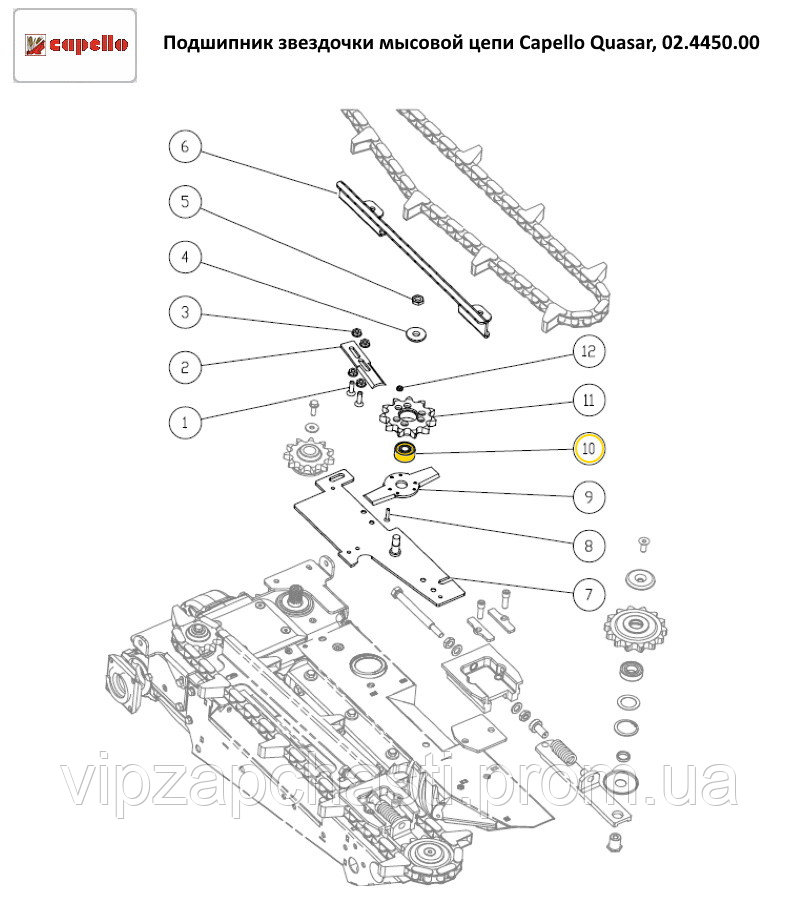 capello

Подшипник звездочки мысовой цепи Capello Quasar, 02.4450.00

6
5
4
3
2
1
12
11
10
9
8
7

vipzapchasti.prom.ua