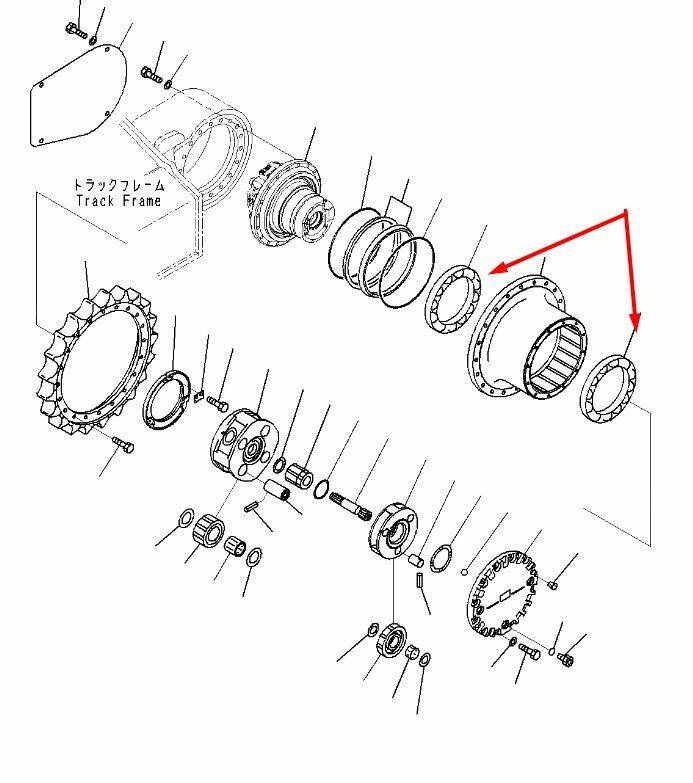 トラックフレーム
Track Frame