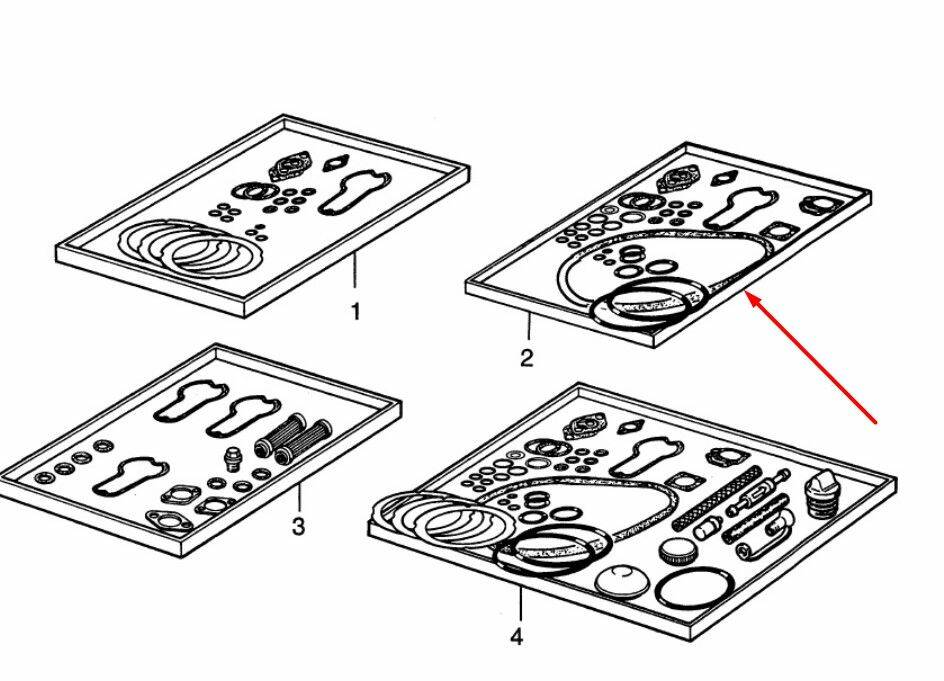 1

2

3

4