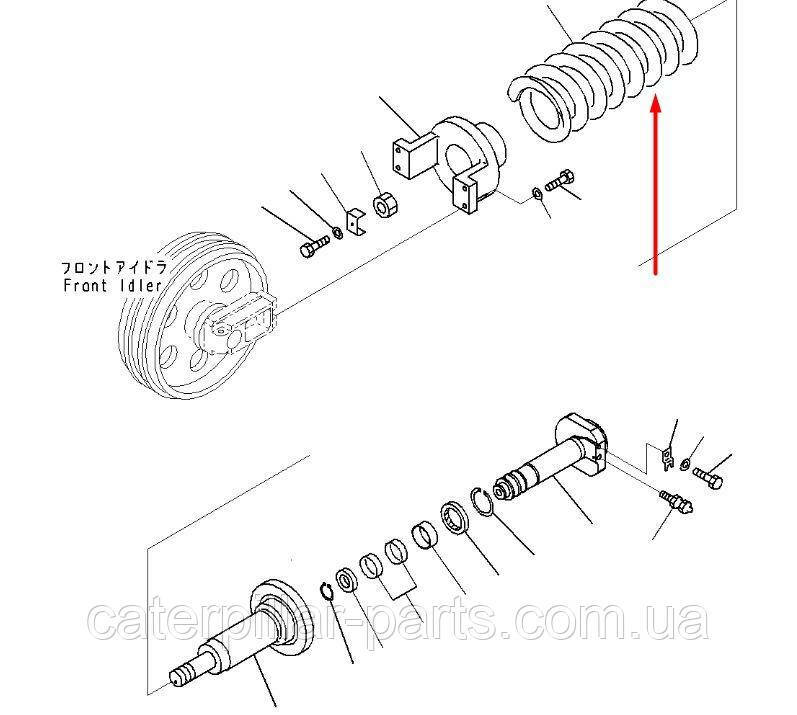 フロントアイドラ
Front Idler

caterpillar-parts.com.ua