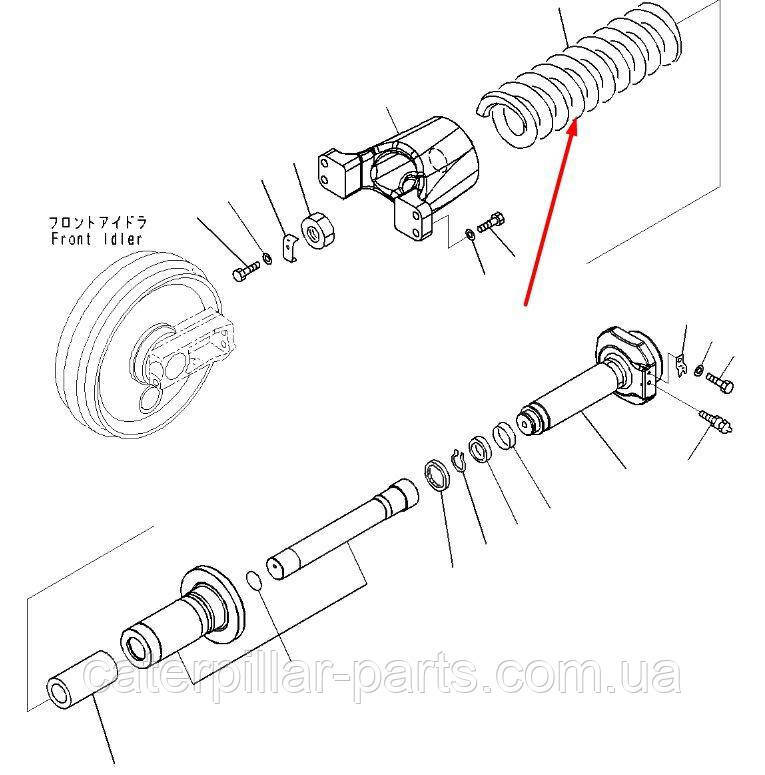 フロントアイドラ
Front Idler

caterpillar-parts.com.ua