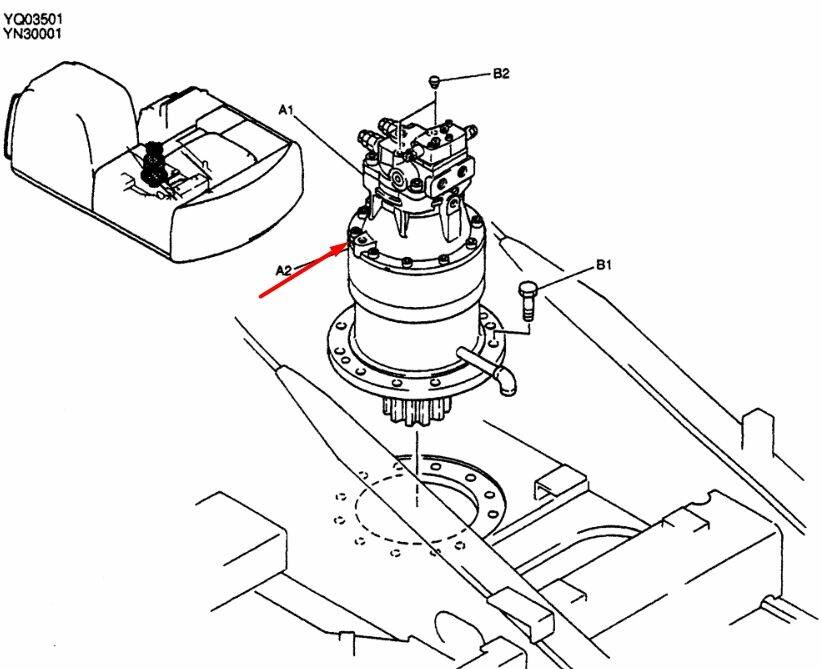 YQ03501
YN30001

B2

A1

A2

B1