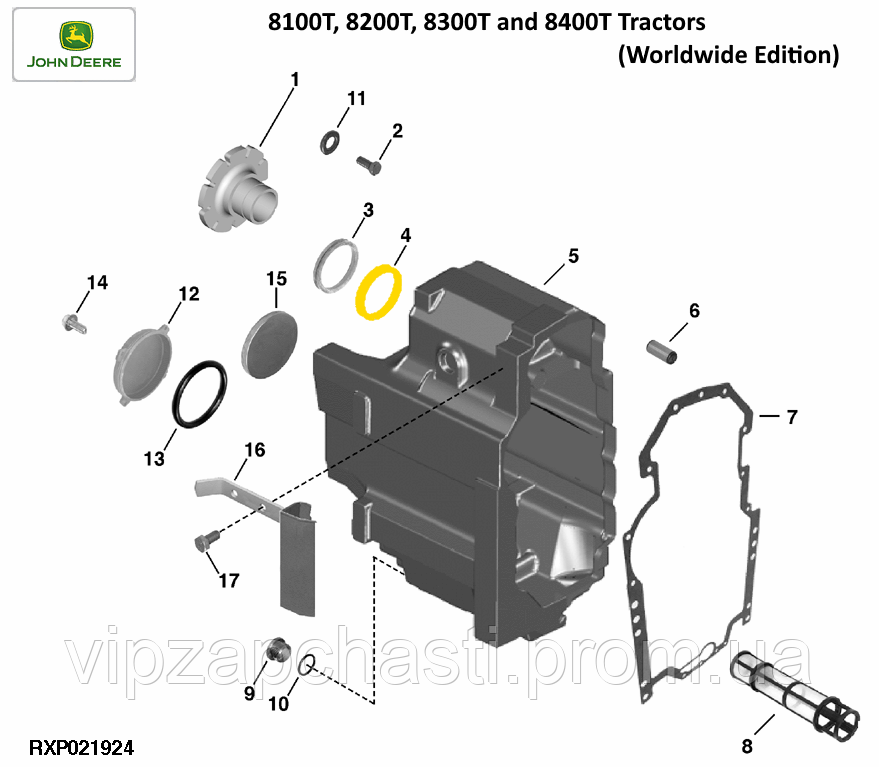 JOHN DEERE

8100T, 8200T, 8300T and 8400T Tractors
(Worldwide Edition)

1
11
2
3
4
5
14
12
15
6
7
13
16
17
9
10
8

vipzapchasti.prom.ua

RXP021924