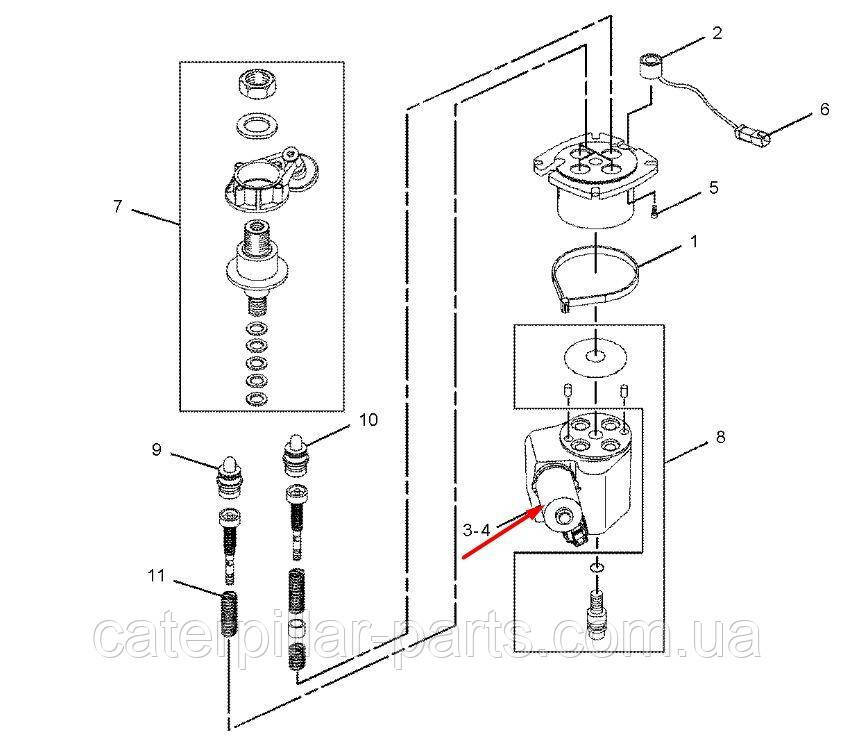 2
6
5
1
7
8
10
9
3-4
11
caterpillar-parts.com.ua