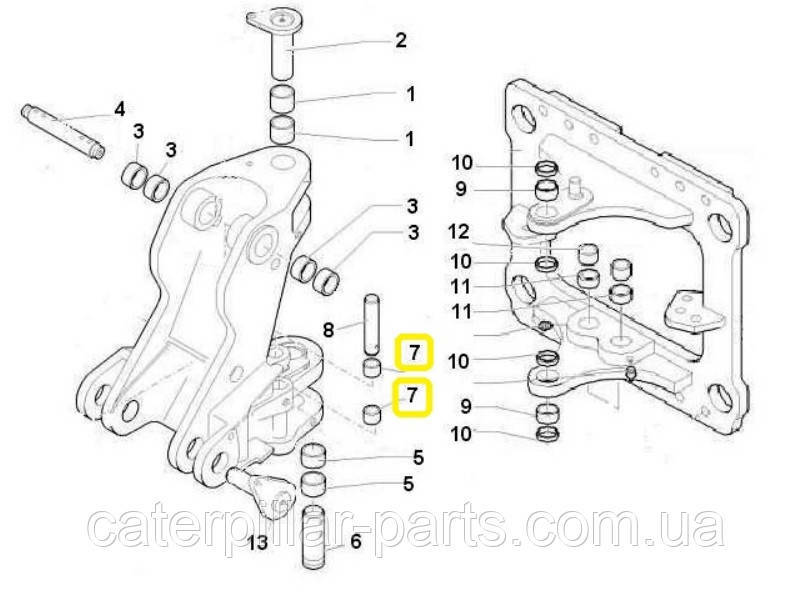 2
1
1
4
3
3
3
3
8
7
7
5
5
13
6
10
9
12
10
11
11
10
9
10
caterpillar-parts.com.ua