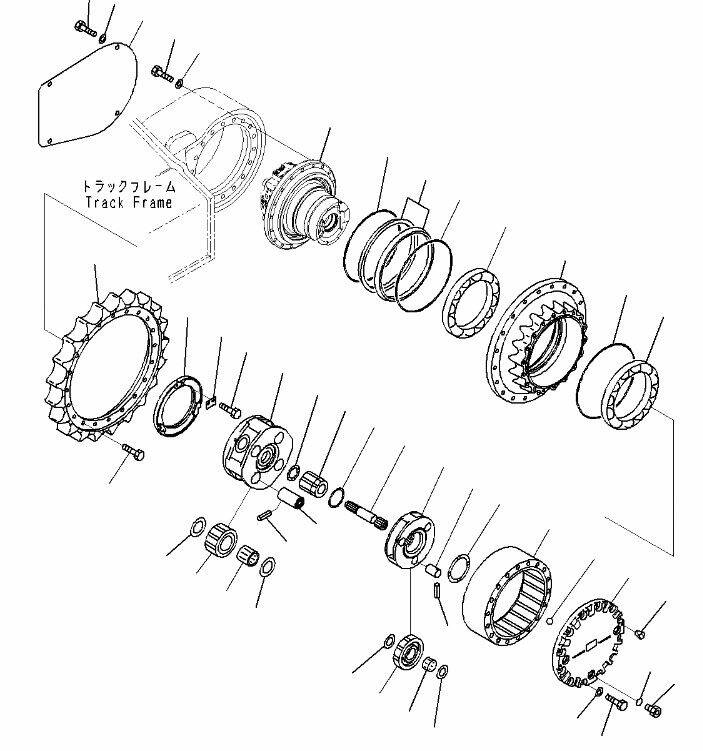 トラックフレーム
Track Frame