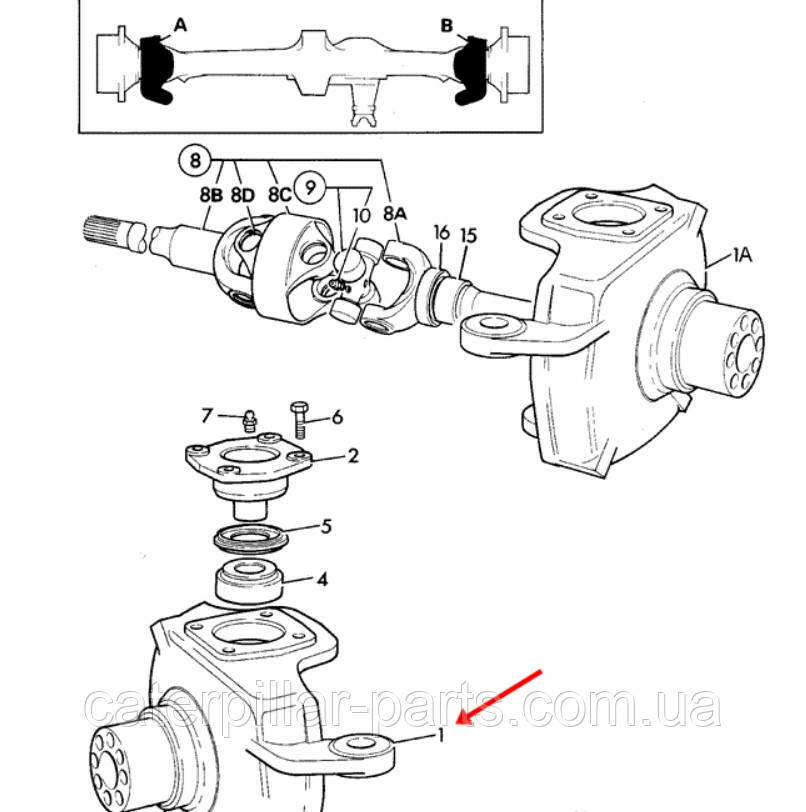 A
B
8
8B
8D
8C
9
10
8A
16
15
1A
7
6
2
5
4
1
caterpillar-parts.com.ua