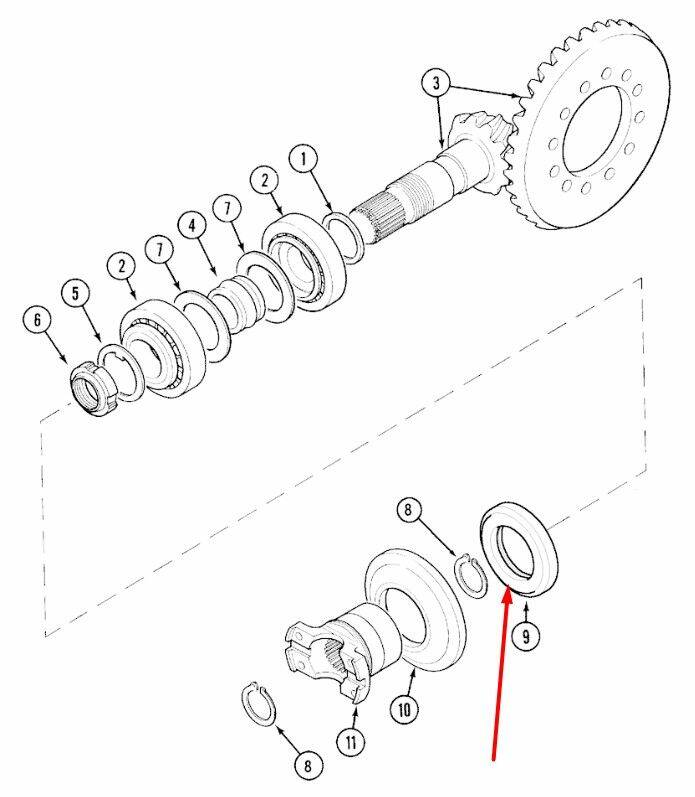 3
1
2
7
4
7
2
5
6
8
9
10
11
8