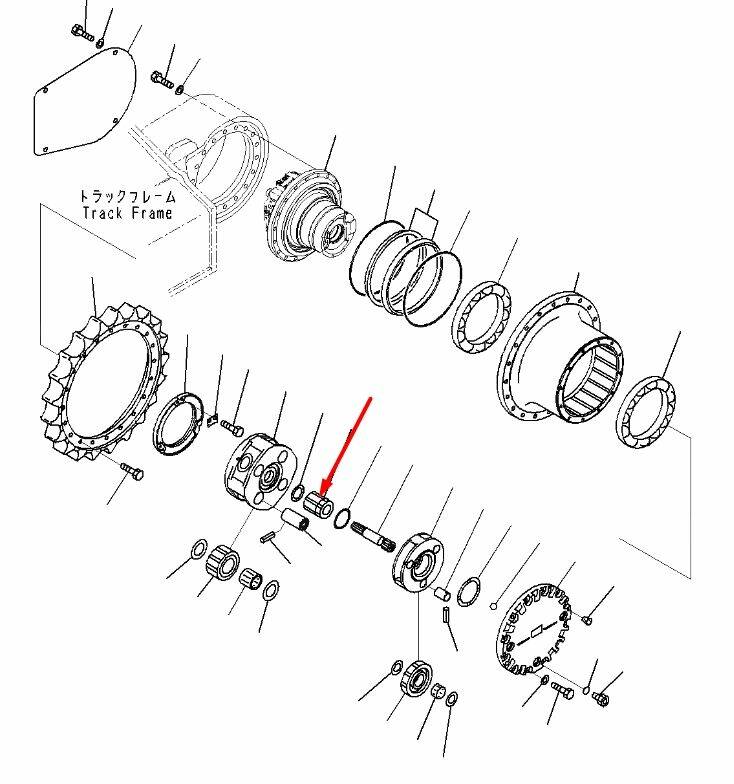 トラックフレーム
Track Frame