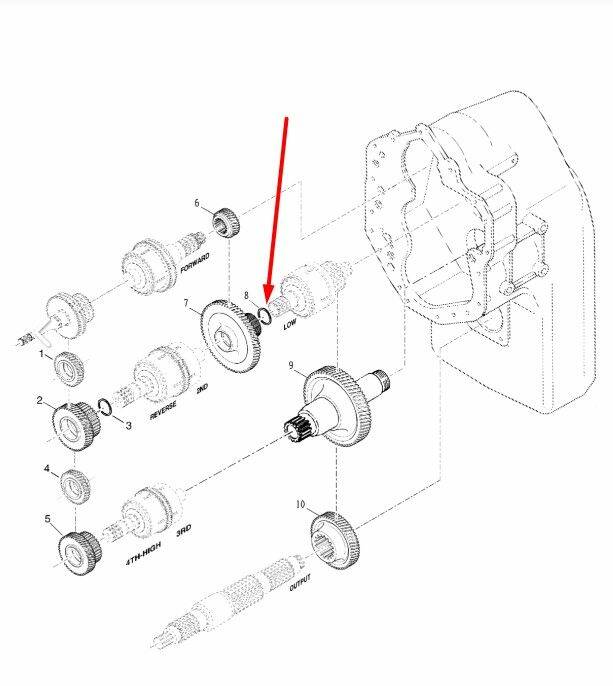 6
FORWARD
7
8
LOW
1
2
3
REVERSE
2ND
9
4
5
4TH-HIGH
3RD
10
OUTPUT