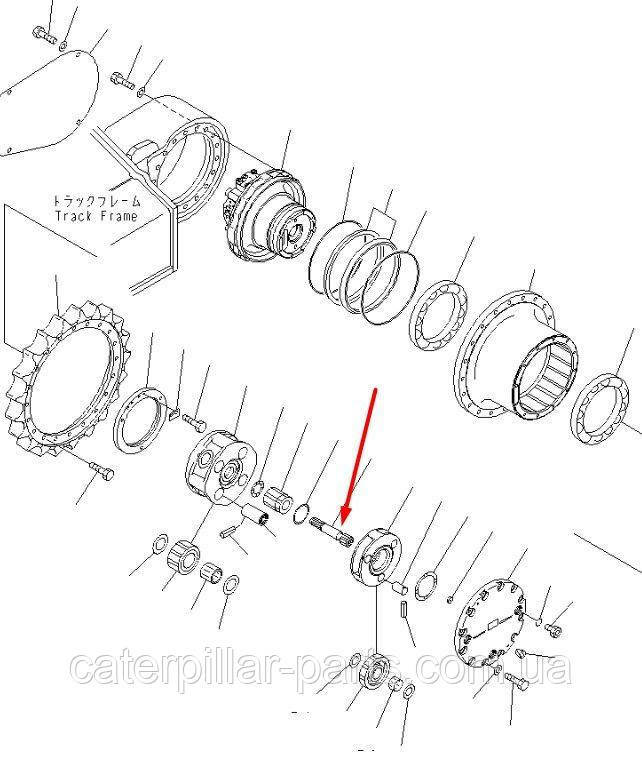 トラックフレーム
Track Frame

caterpillar-parts.com.ua