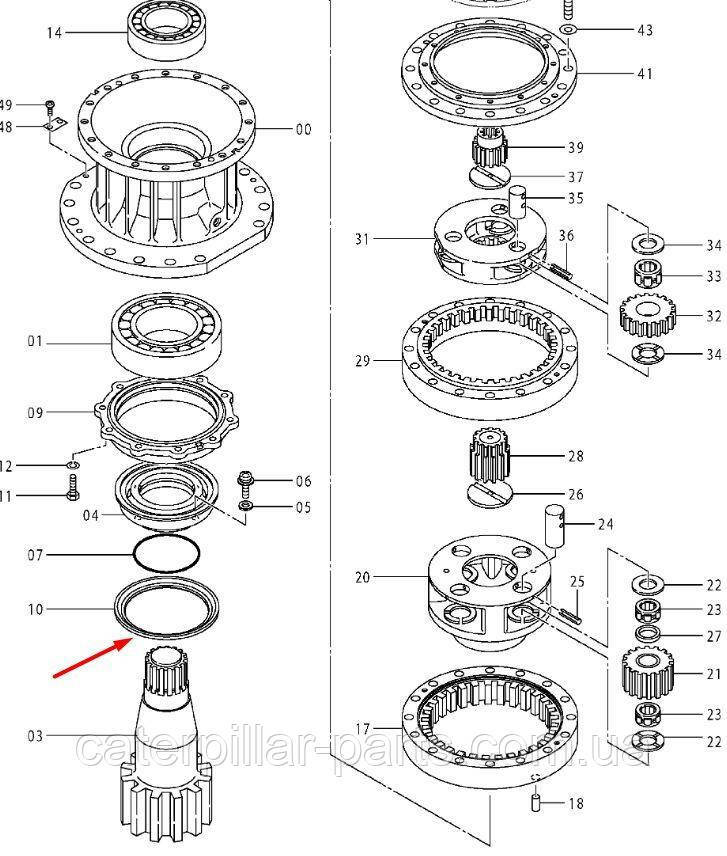 14
49
48
00
01
09
12
11
06
05
04
07
10
03
43
41
39
37
35
31
36
34
33
32
34
29
28
26
24
20
25
22
23
27
21
23
22
17
18
caterpillar-parts.com.ua