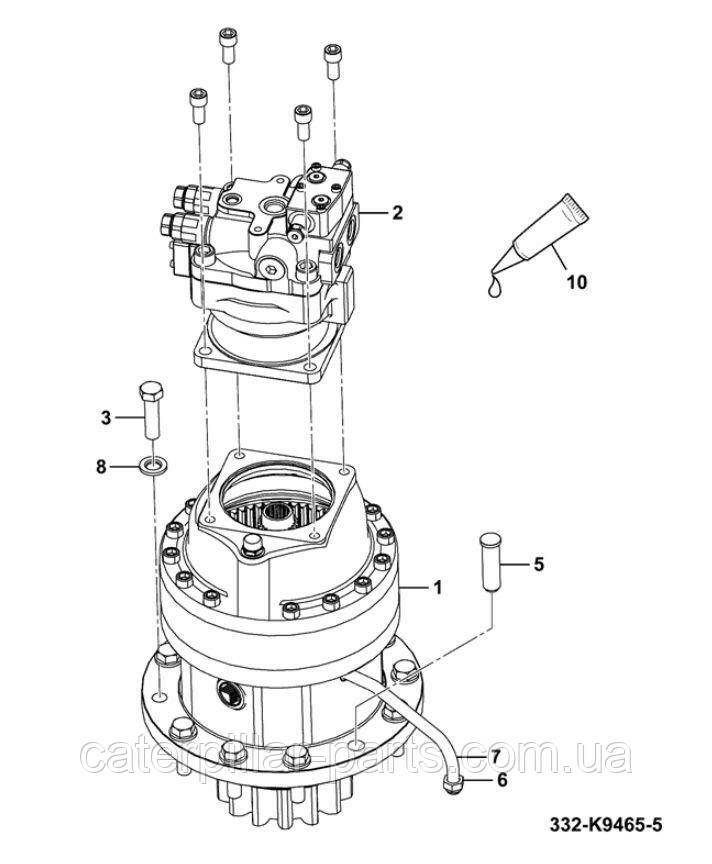 2
10
3
8
5
1
7
6
caterpillar-parts.com.ua
332-K9465-5