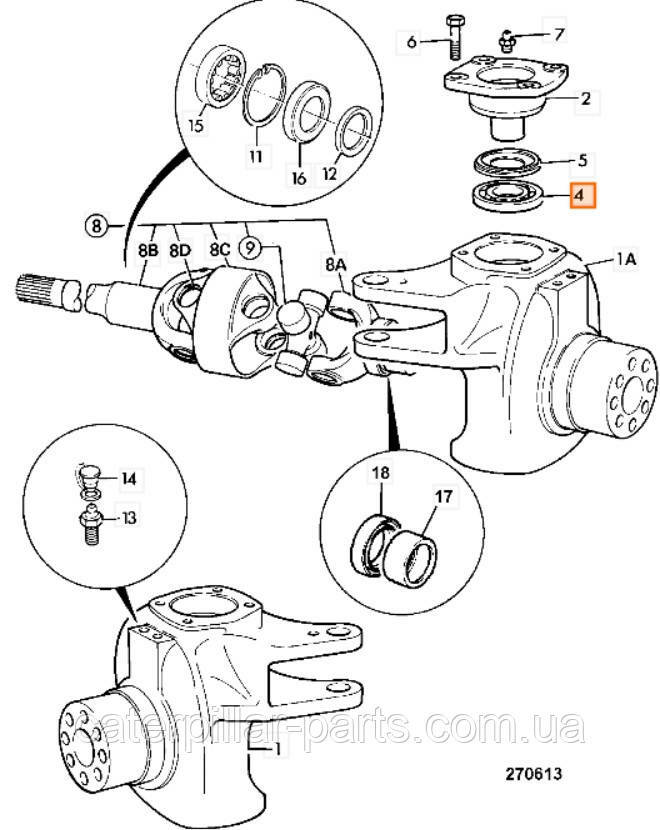 6
7
2
5
4
15
11
16
12
8
8B
8D
8C
9
8A
1A
14
13
18
17
1
caterpillar-parts.com.ua
270613