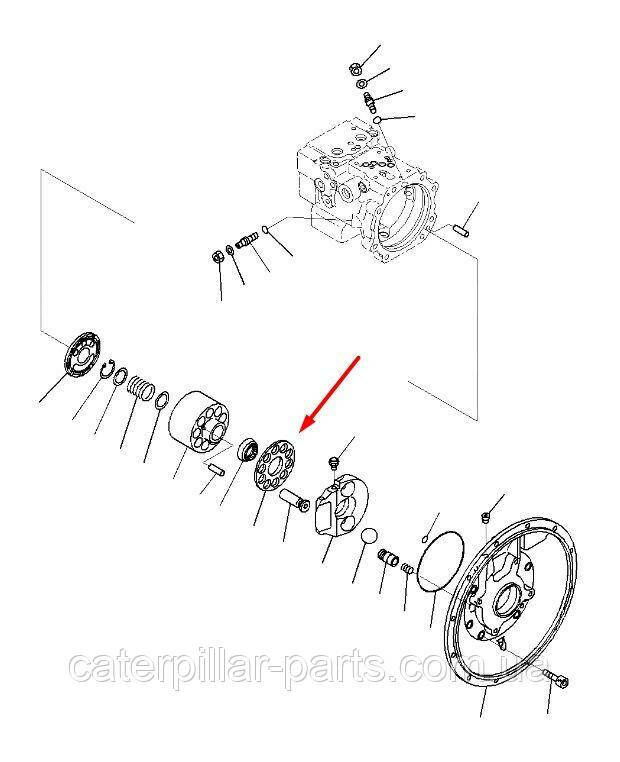 caterpillar-parts.com.ua