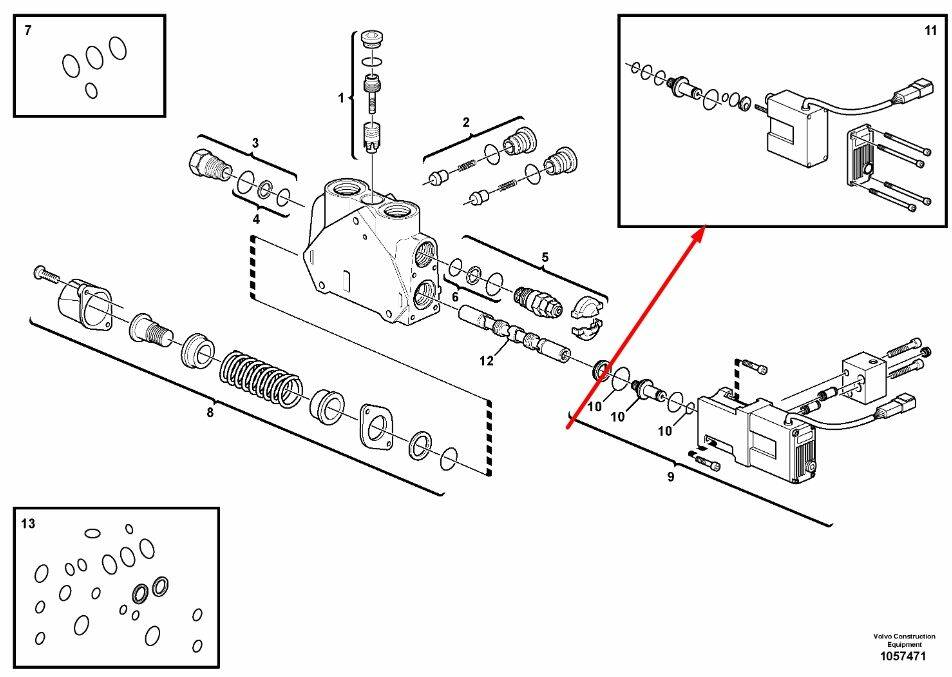 7

11

1

2

3

4

5

6

12

8

10

10

10

9

13

Volvo Construction Equipment
1057471