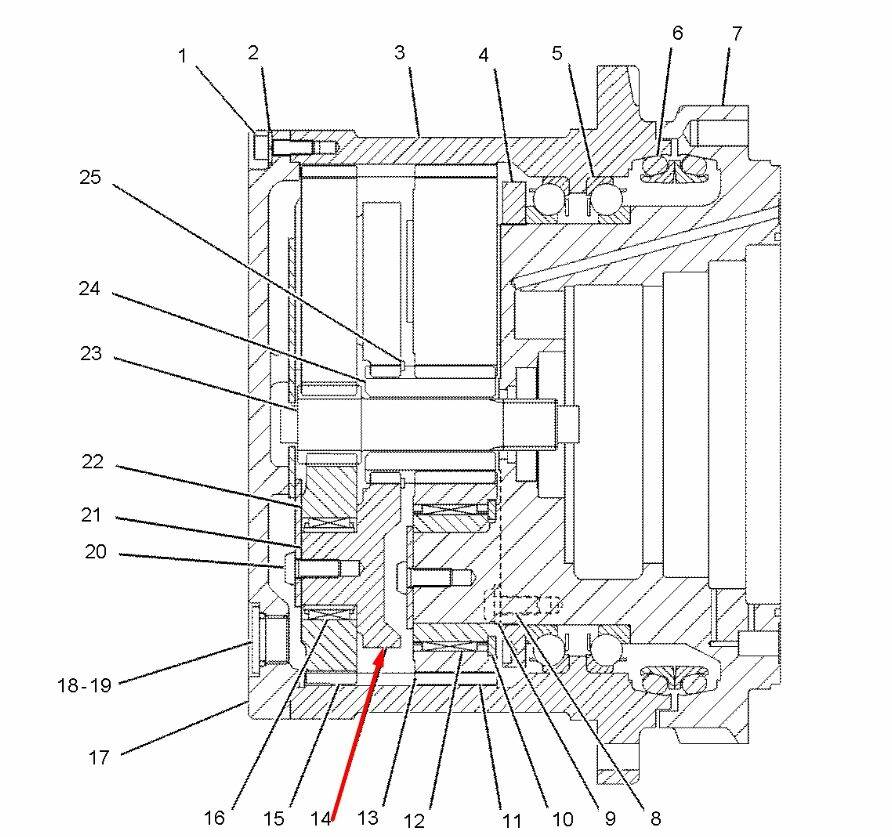 1
2
3
4
5
6
7
25
24
23
22
21
20
18-19
17
16
15
14
13
12
11
10
9
8