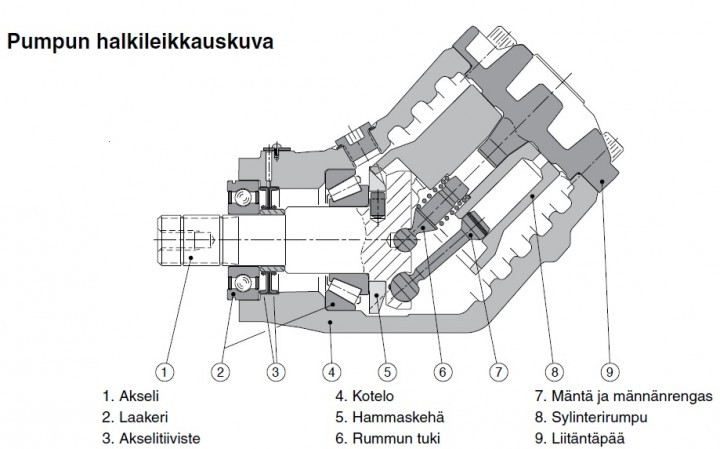 Pumpun halkileikkauskuva

1 2 3 4 5 6 7 8 9

1. Akseli
2. Laakeri
3. Akselitiiviste

4. Kotelo
5. Hammaskehä
6. Rummun tuki

7. Mäntä ja männänrengas
8. Sylinterirumpu
9. Liitäntäpää