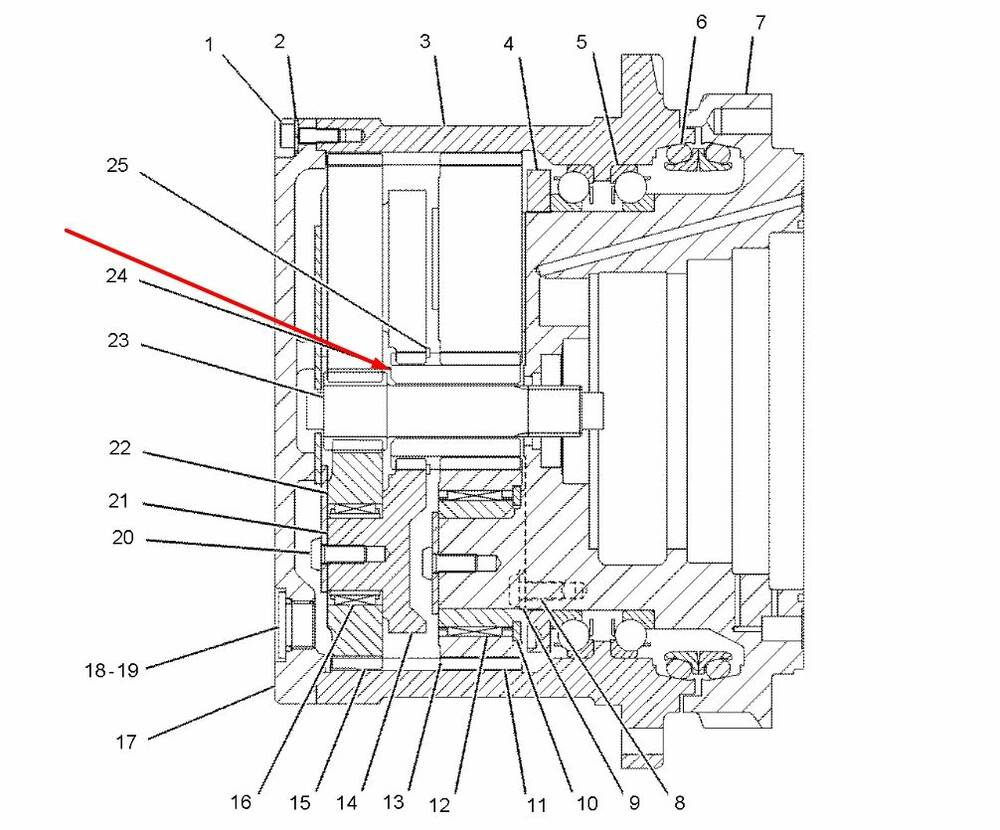 1
2
3
4
5
6
7
25
24
23
22
21
20
18-19
17
16
15
14
13
12
11
10
9
8