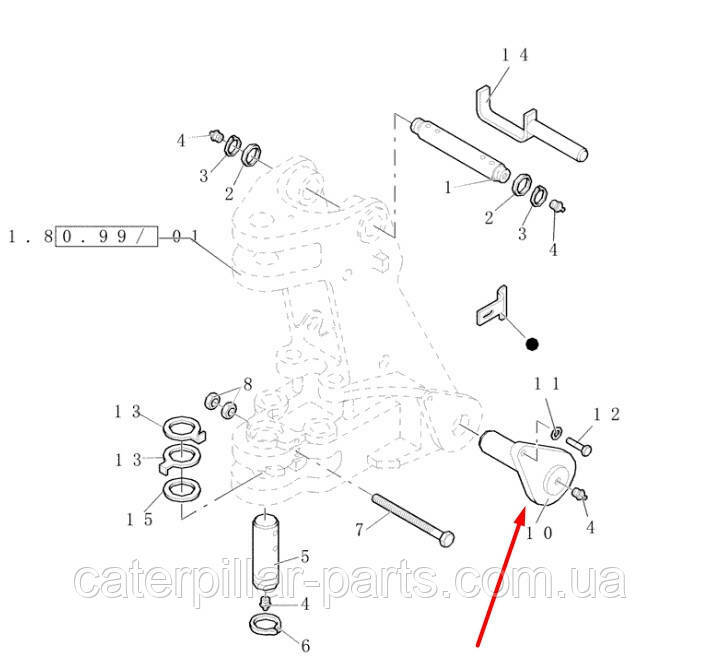 14
4
3
2
1
2
3
4
1.80.99/01
8
11
12
13
13
15
7
10
4
5
4
6
caterpillar-parts.com.ua