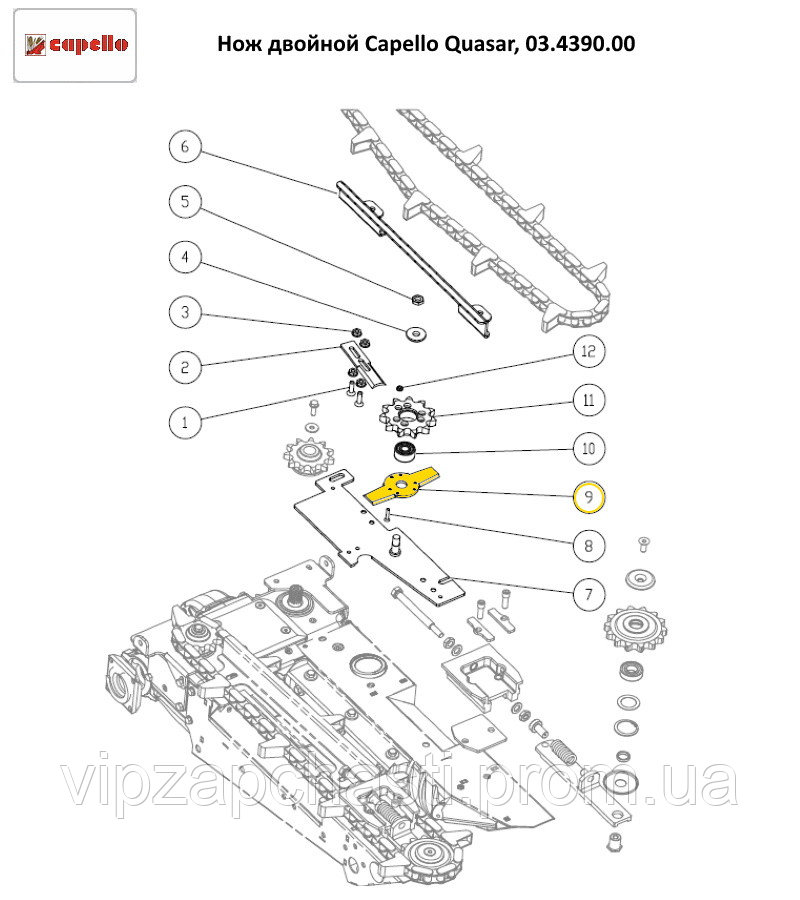 capello

Нож двойной Capello Quasar, 03.4390.00

6
5
4
3
2
1
12
11
10
9
8
7

vipzapchasti.prom.ua