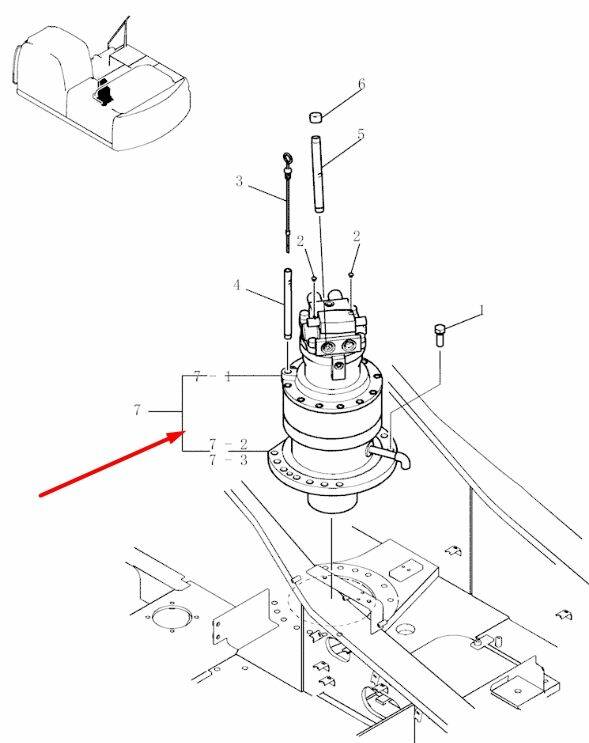 6
5
3
2
2
4
1
7 - 1
7
7 - 2
7 - 3