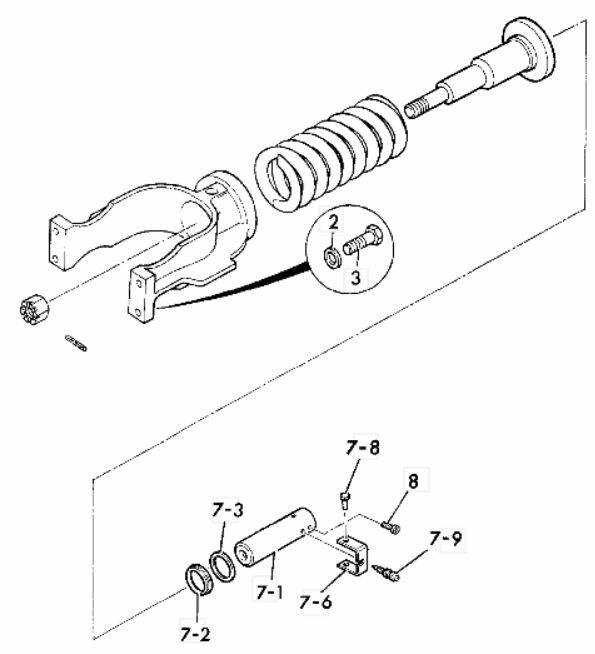 2
3
7-8
8
7-3
7-9
7-1
7-6
7-2