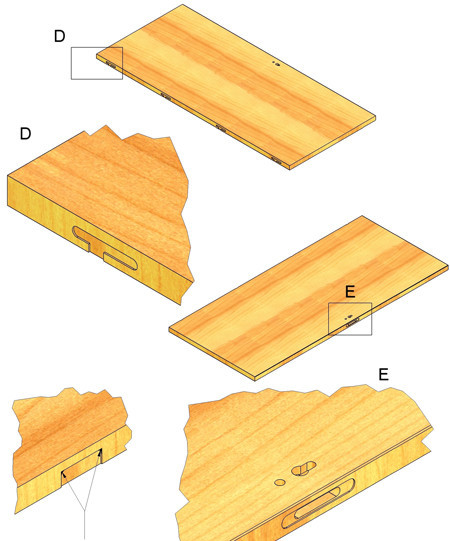 D

D

E

E