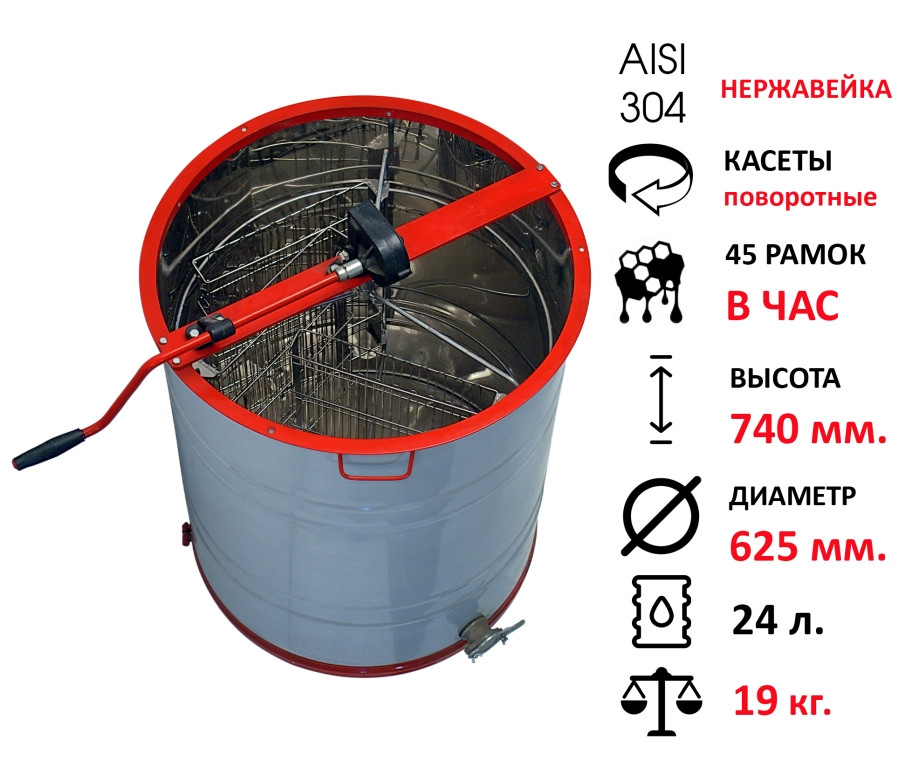 AISI 304

НЕРЖАВЕЙКА

КАСЕТЫ
поворотные

45 РАМОК
В ЧАС

ВЫСОТА
740 мм.

ДИАМЕТР
625 мм.

24 л.

19 кг.