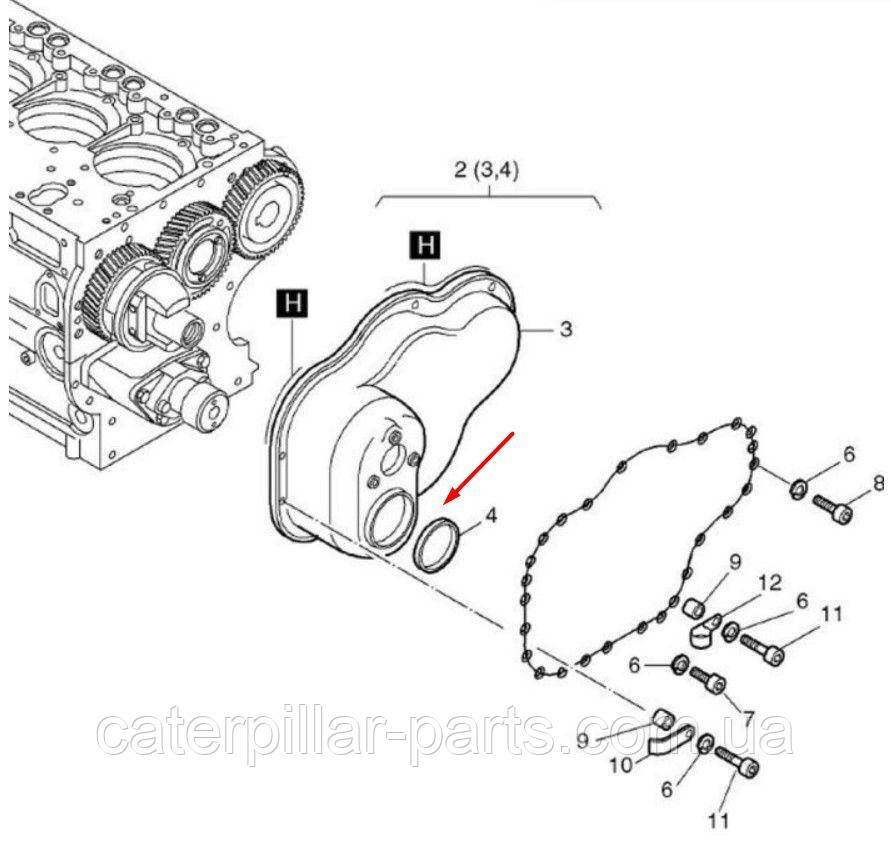 2 (3,4)

H

H

3

4

6

8

9

12

6

11

6

7

9

10

6

11

caterpillar-parts.com.ua