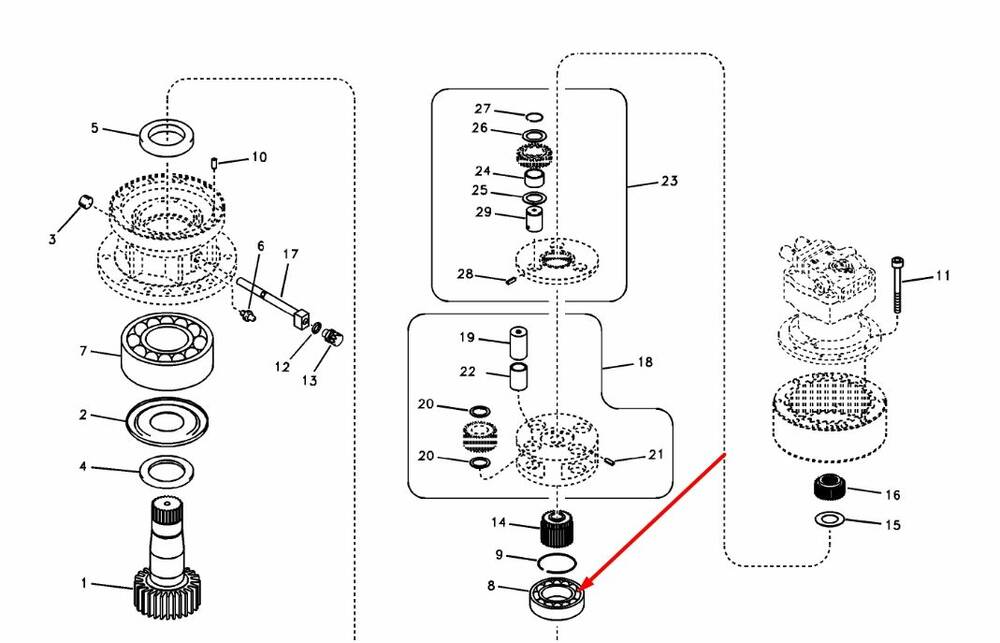 5
10
3
6
17
7
12
13
2
4
1
27
26
24
25
29
23
28
19
22
18
20
20
21
14
9
8
11
16
15