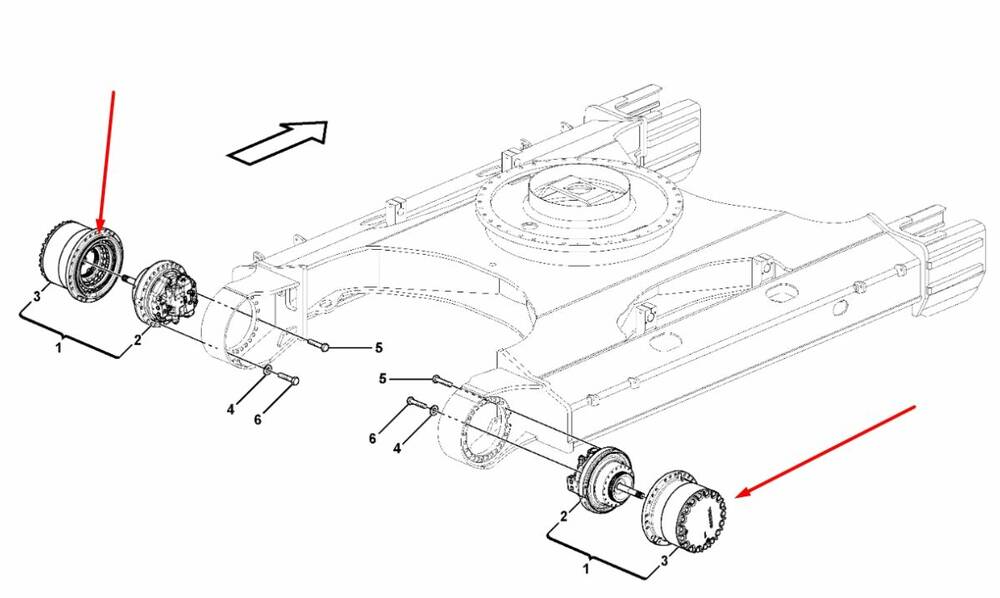 3
1
2
5
4
6
5
6
4
2
1
3