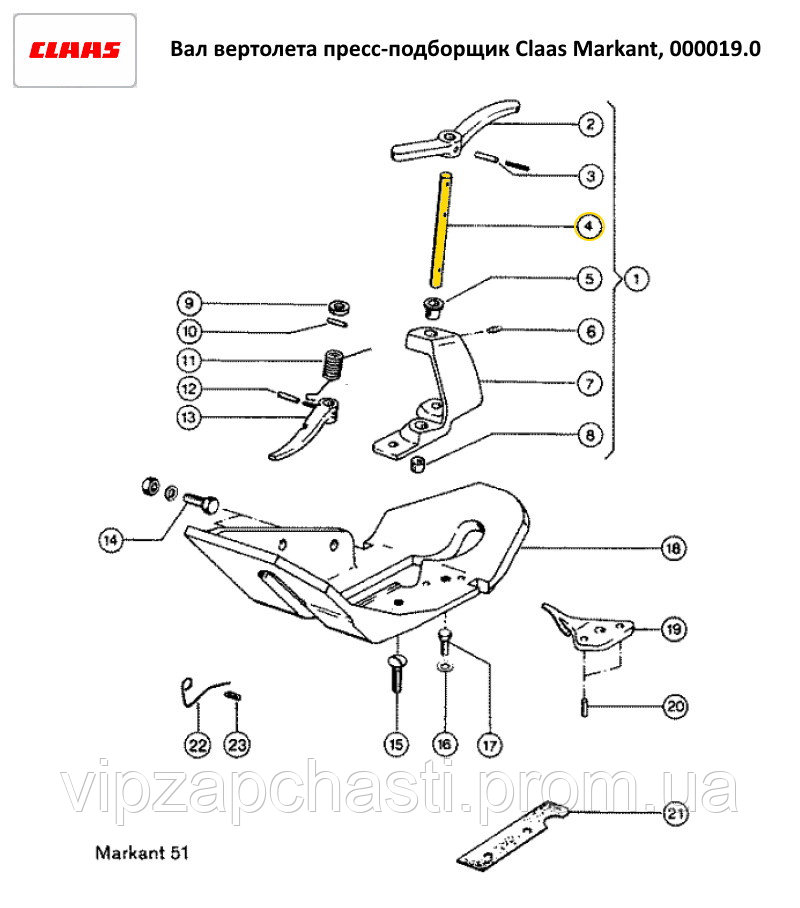 CLAAS

Вал вертолета пресс-подборщик Claas Markant, 000019.0

2
3
4
5
1
6
7
8
9
10
11
12
13
14
18
19
20
22
23
15
16
17
21

vipzapchasti.prom.ua

Markant 51