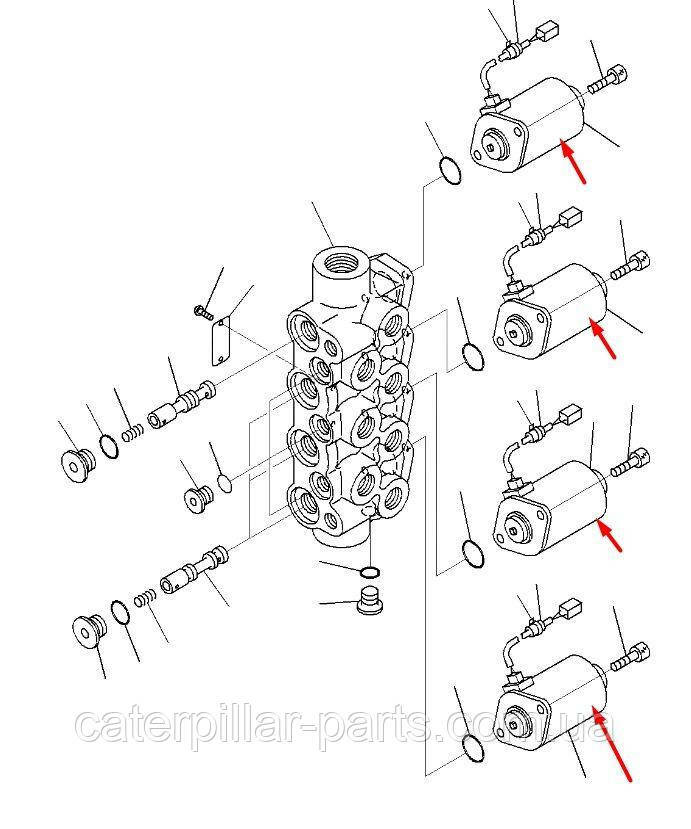 caterpillar-parts.com.ua