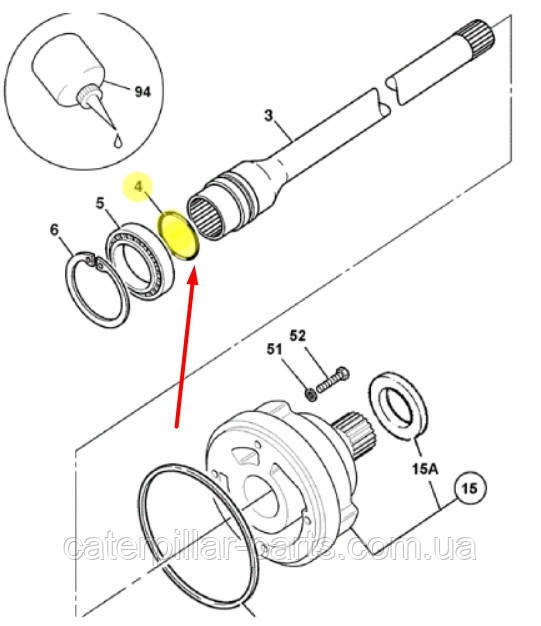 94
3
4
5
6
52
51
15A
15
caterpillar-parts.com.ua