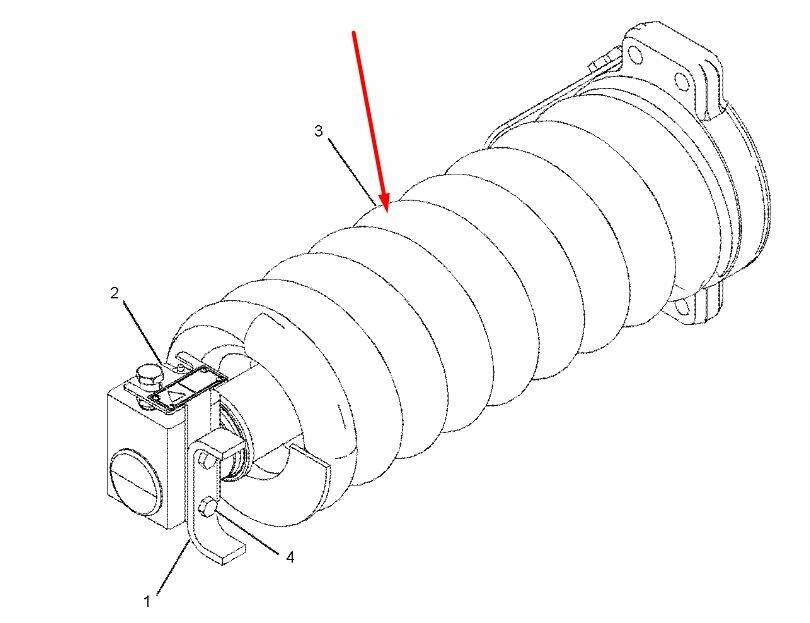 3

2

4

1