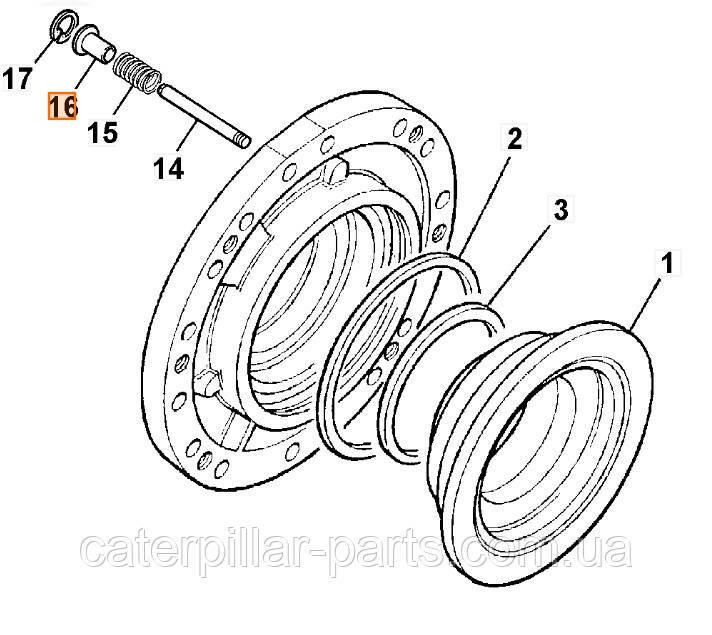 17
16
15
14
2
3
1
caterpillar-parts.com.ua