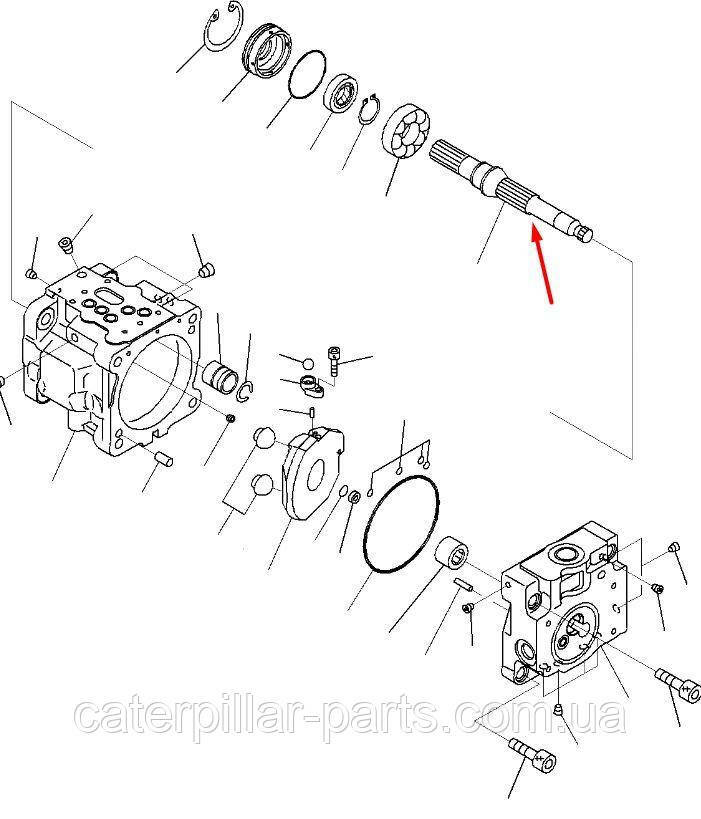 caterpillar-parts.com.ua