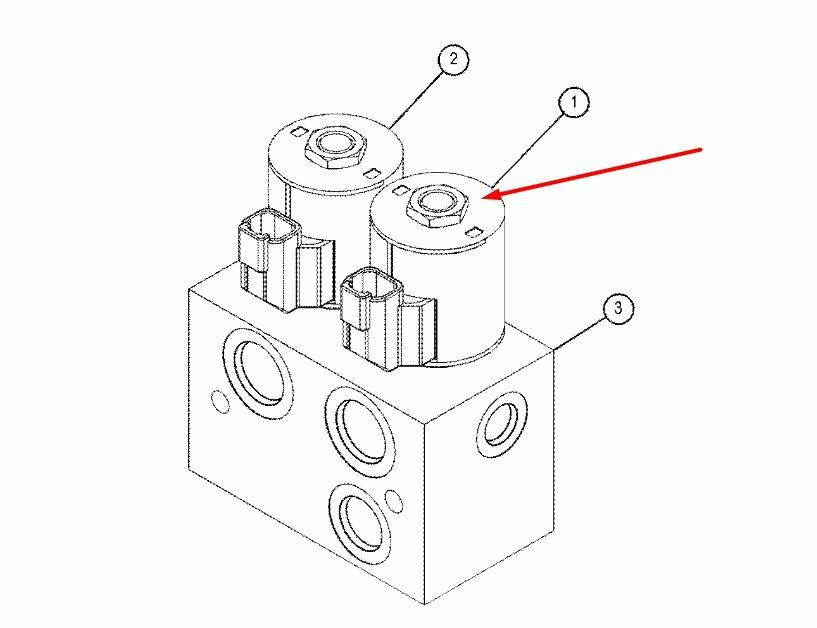 2
1
3