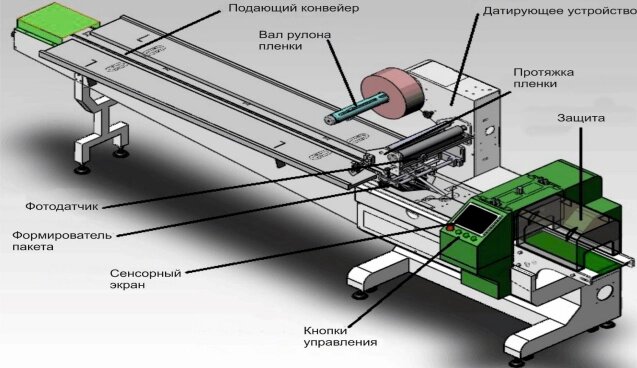 Подающий конвейер

Датирующее устройство

Вал рулона пленки

Протяжка пленки

Защита

Фотодатчик

Формирователь пакета

Сенсорный экран

Кнопки управления